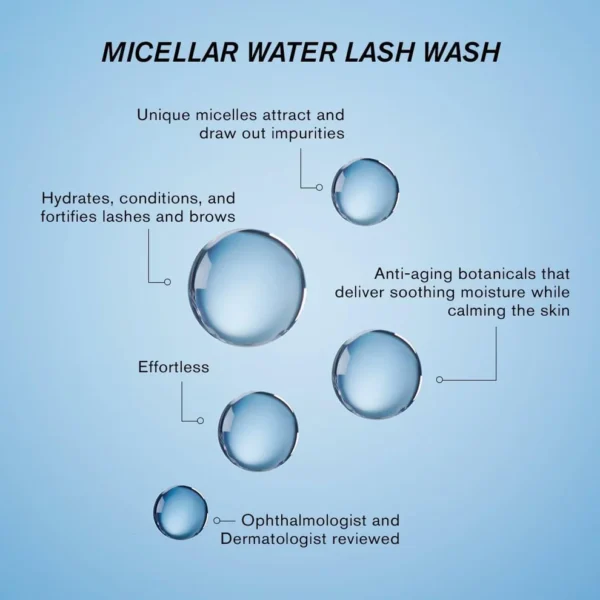 MICELLAR WATER LASH WASH

Unique micelles attract and draw out impurities

Hydrates, conditions, and fortifies lashes and brows

Anti-aging botanicals that deliver soothing moisture while calming the skin

Effortless

Ophthalmologist and Dermatologist reviewed